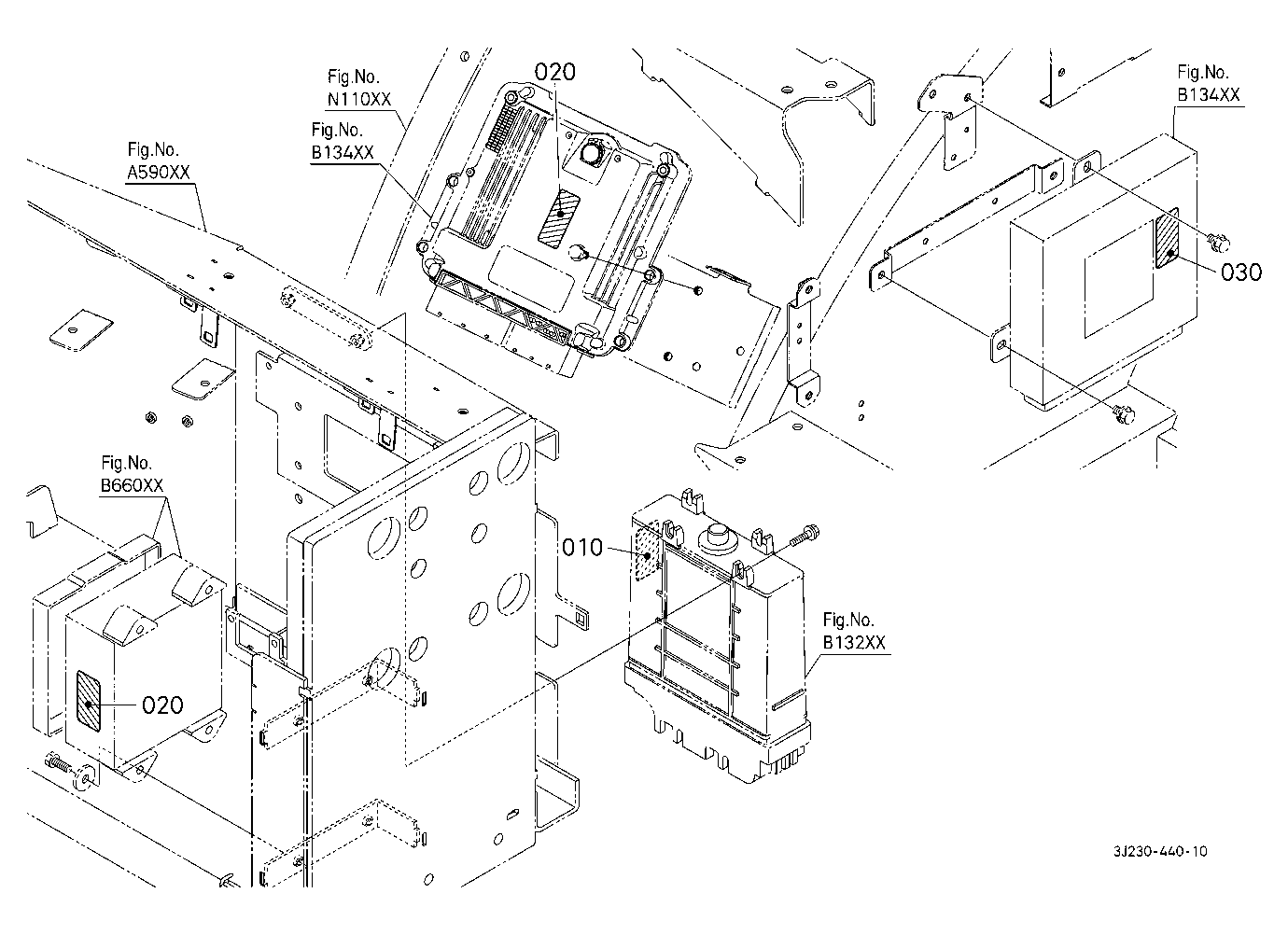 Fig.No.
N110XX

020

Fig.No.
B134XX

Fig.No.
A590XX

Fig.No.
B134XX

030

Fig.No.
B660XX

010

Fig.No.
B132XX

020

3J230-440-10